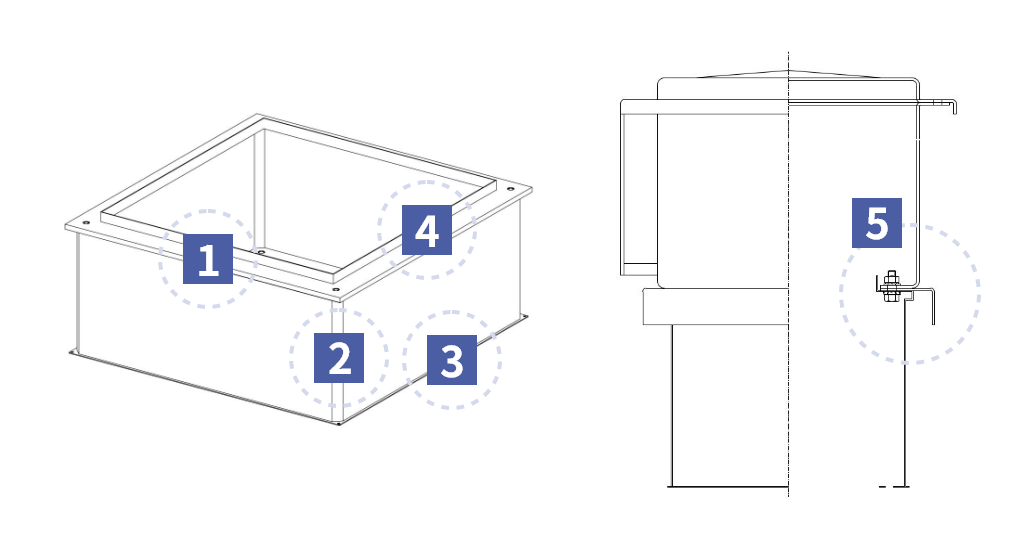 1
4
2
3
5